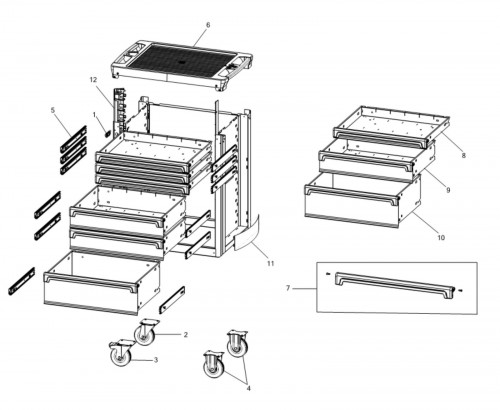 6
12
5
1
8
9
10
11
7
2
3
4